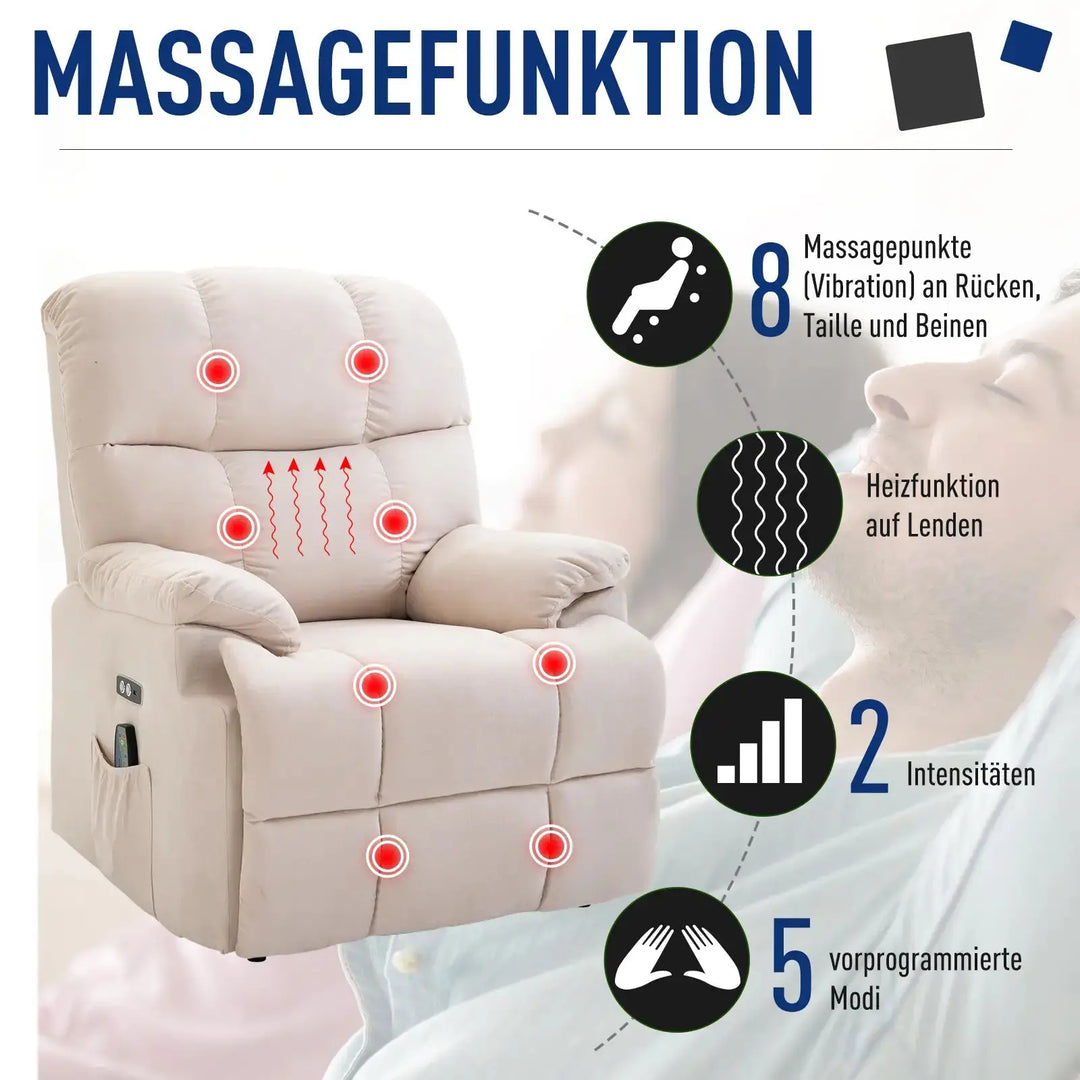 MASSAGEFUNKTION

8 Massagepunkte (Vibration) an Rücken, Taille und Beinen

Heizfunktion auf Lenden

2 Intensitäten

5 vorprogrammierte Modi